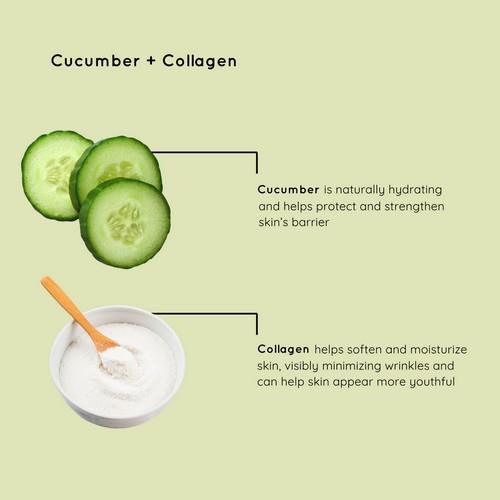 Cucumber + Collagen

Cucumber is naturally hydrating and helps protect and strengthen skin's barrier

Collagen helps soften and moisturize skin, visibly minimizing wrinkles and can help skin appear more youthful